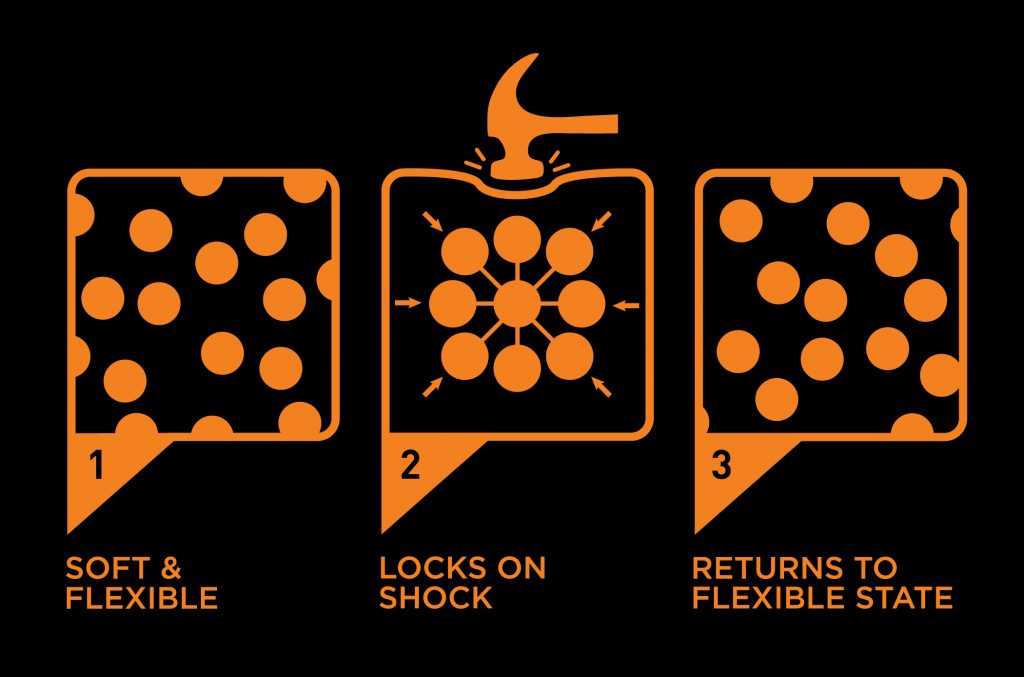 1

SOFT &
FLEXIBLE

2

LOCKS ON
SHOCK

3

RETURNS TO
FLEXIBLE STATE