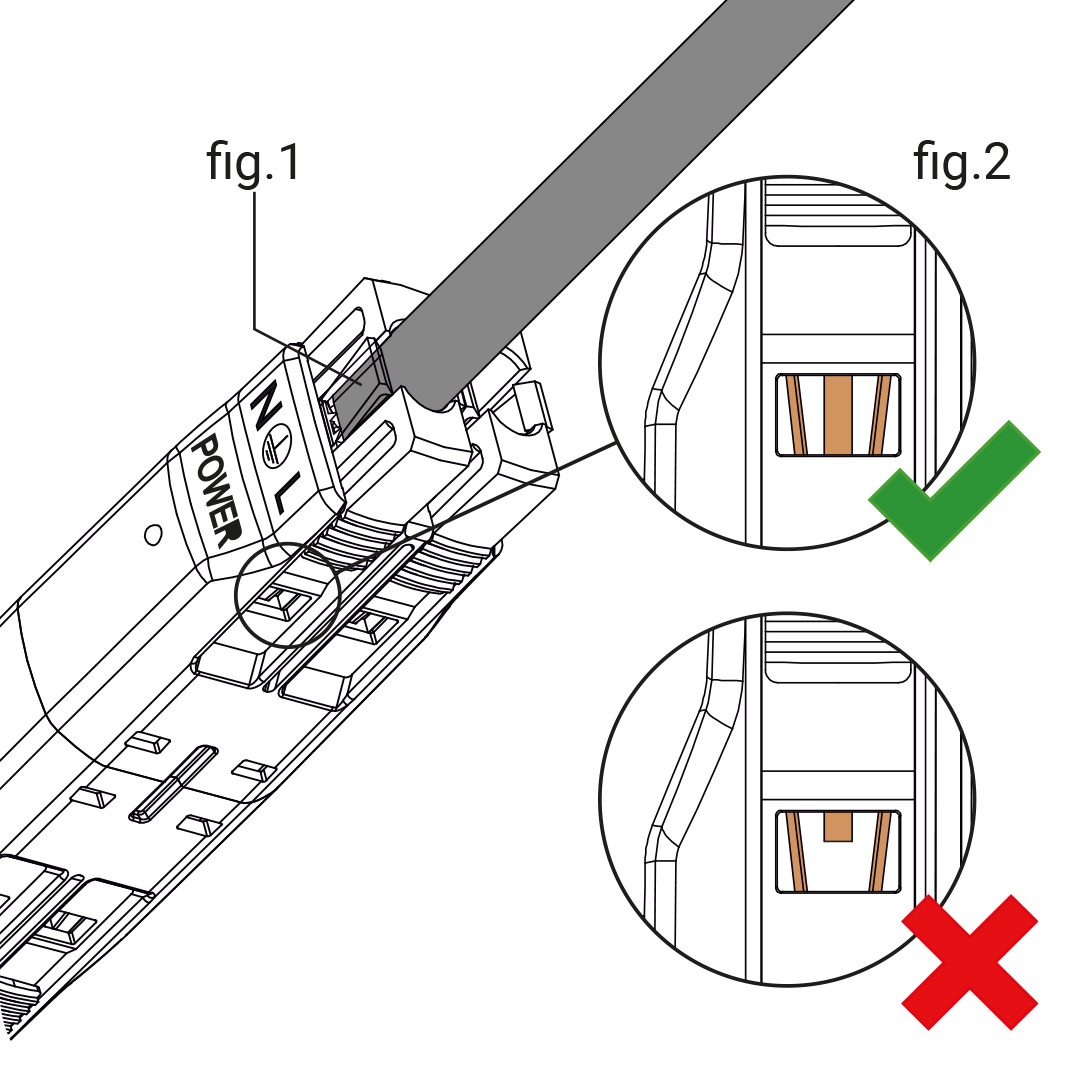 fig.1

fig.2

N

L

POWER