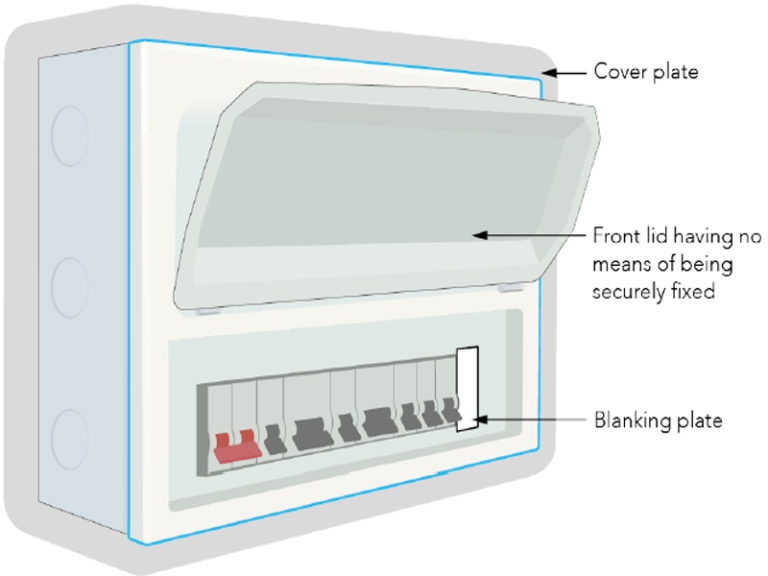 Cover plate

Front lid having no means of being securely fixed

Blanking plate