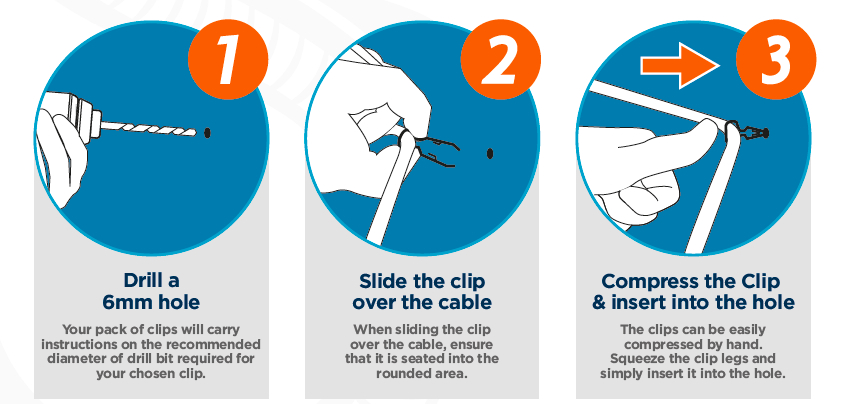 1

Drill a 6mm hole

Your pack of clips will carry instructions on the recommended diameter of drill bit required for your chosen clip.

2

Slide the clip over the cable

When sliding the clip over the cable, ensure that it is seated into the rounded area.

3

Compress the Clip & insert into the hole

The clips can be easily compressed by hand. Squeeze the clip legs and simply insert it into the hole.