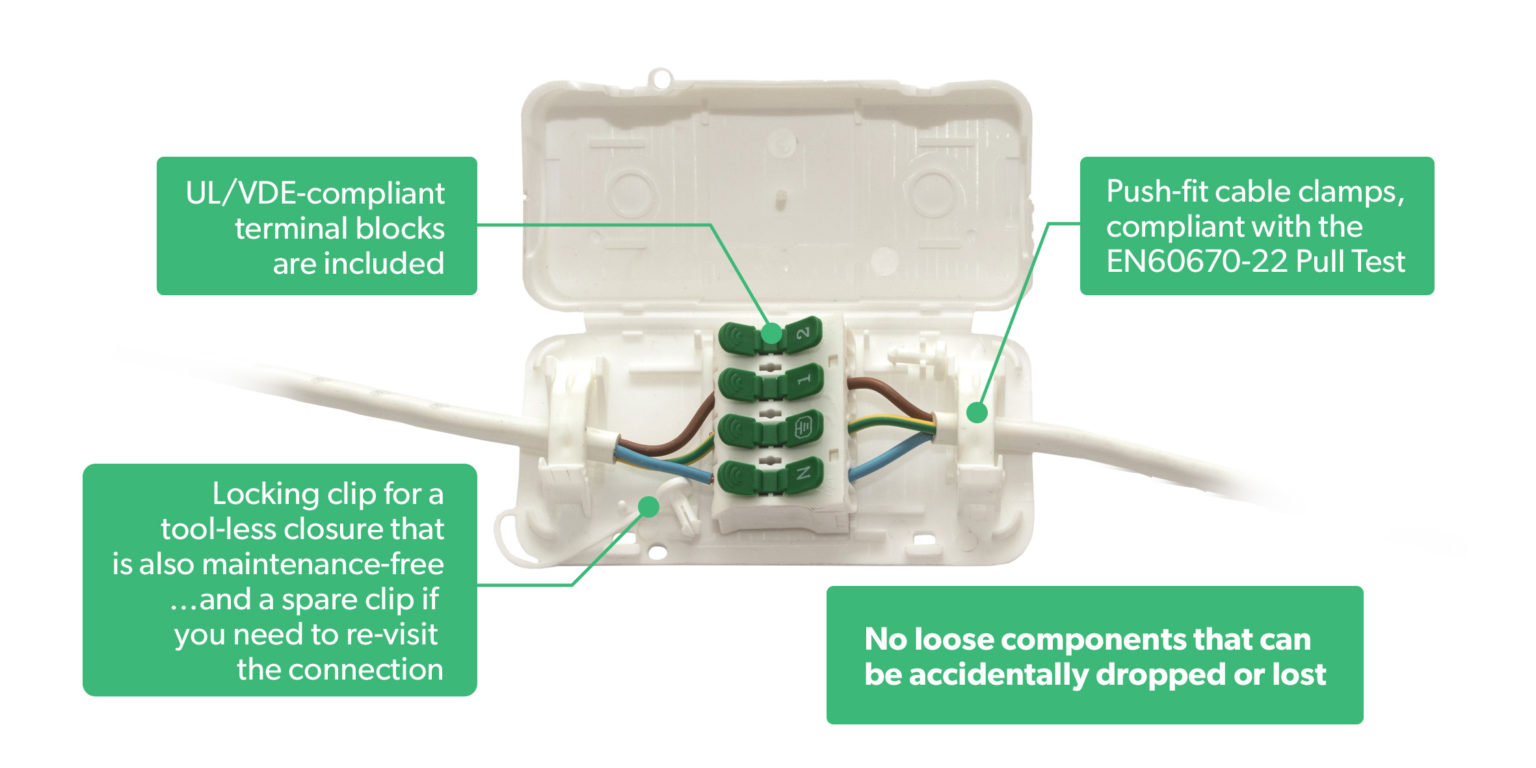 UL/VDE-compliant terminal blocks are included

Push-fit cable clamps, compliant with the EN60670-22 Pull Test

2

1

N

Locking clip for a tool-less closure that is also maintenance-free …and a spare clip if you need to re-visit the connection

No loose components that can be accidentally dropped or lost