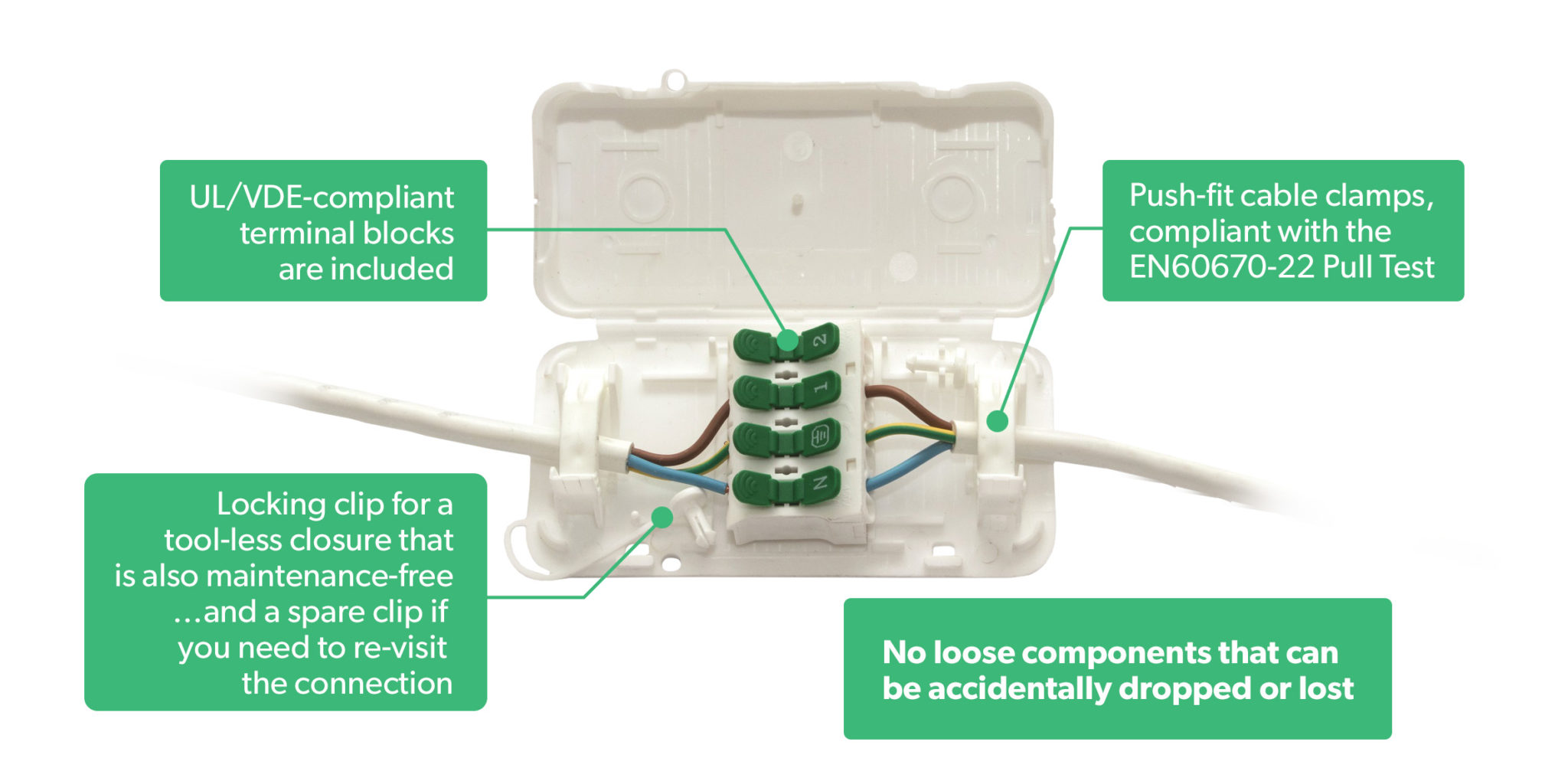 UL/VDE-compliant terminal blocks are included

Push-fit cable clamps, compliant with the EN60670-22 Pull Test

2

1

N

Locking clip for a tool-less closure that is also maintenance-free …and a spare clip if you need to re-visit the connection

No loose components that can be accidentally dropped or lost